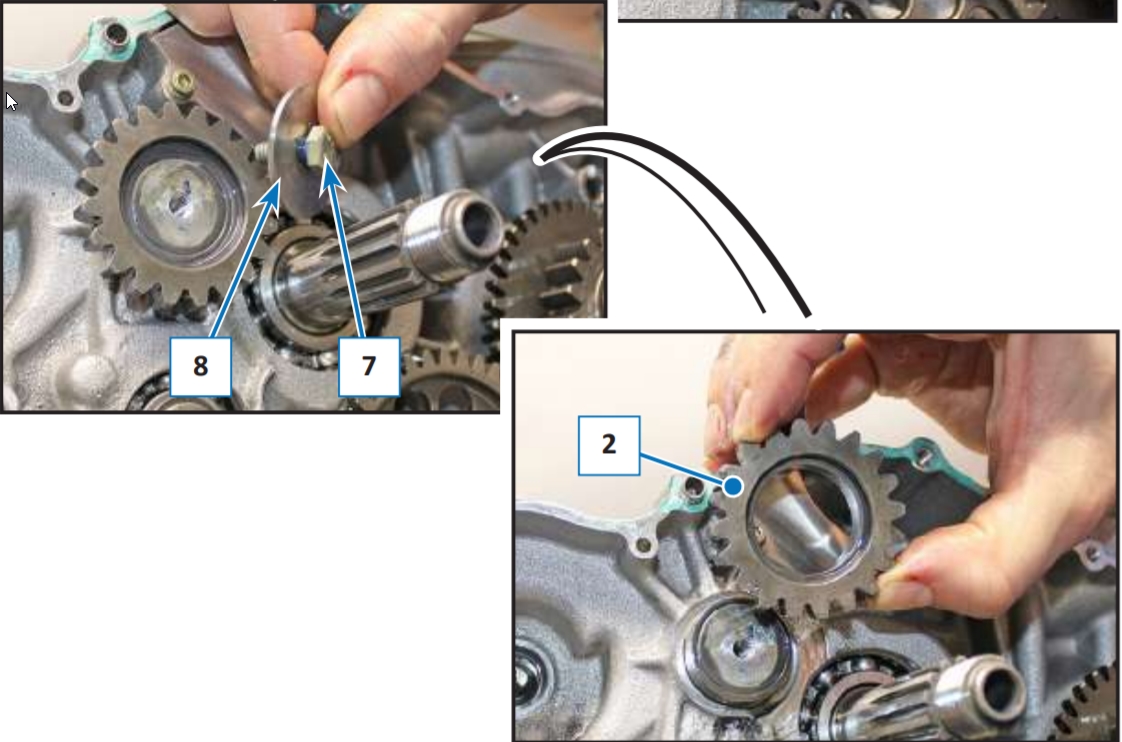 8
7
2